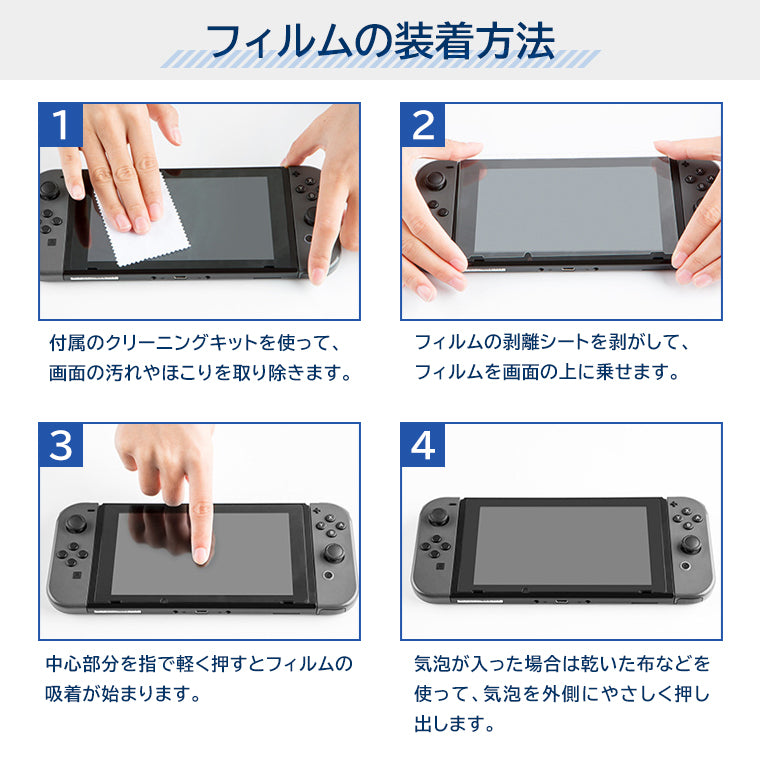 フィルムの装着方法

1

付属のクリーニングキットを使って、画面の汚れやほこりを取り除きます。

2

フィルムの剥離シートを剥がして、フィルムを画面の上に乗せます。

3

中心部分を指で軽く押すとフィルムの吸着が始まります。

4

気泡が入った場合は乾いた布などを使って、気泡を外側にやさしく押し出します。