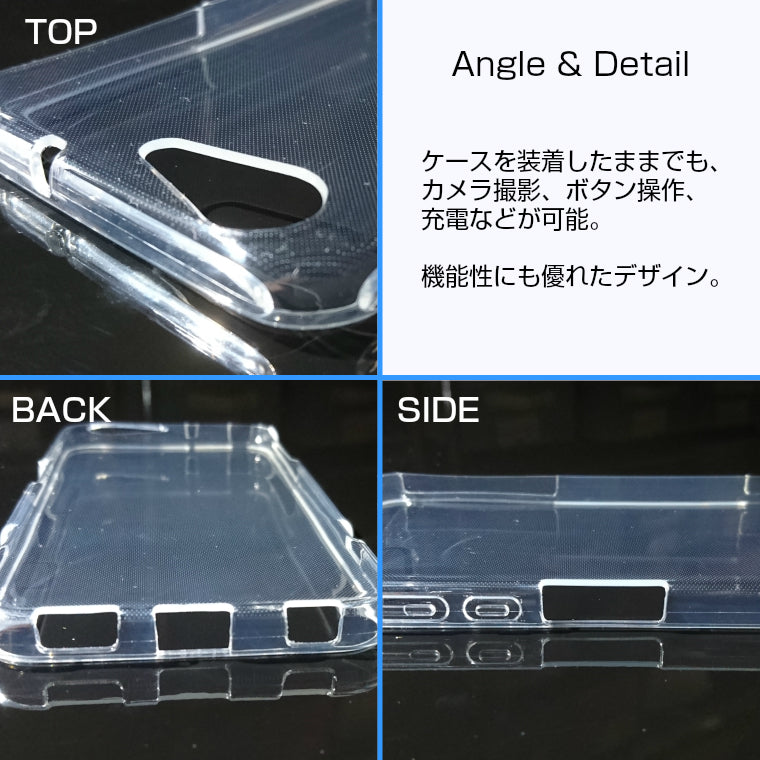 TOP

Angle & Detail

ケースを装着したままでも、カメラ撮影、ボタン操作、充電などが可能。

機能性にも優れたデザイン。

BACK

SIDE