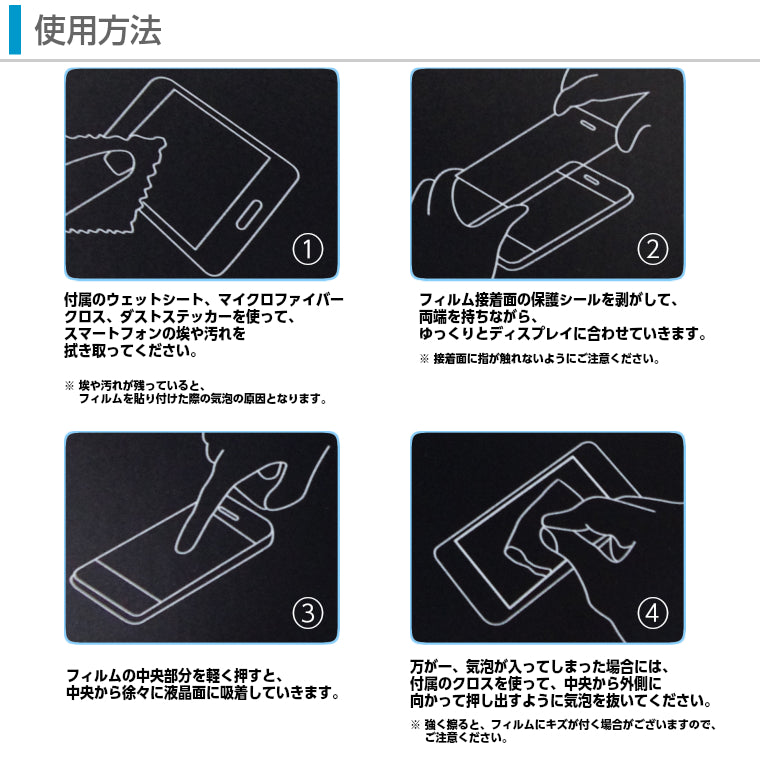 使用方法

①

付属のウェットシート、マイクロファイバークロス、ダストステッカーを使って、スマートフォンの埃や汚れを拭き取ってください。

※ 埃や汚れが残っていると、フィルムを貼り付けた際の気泡の原因となります。

②

フィルム接着面の保護シールを剥がして、両端を持ちながら、ゆっくりとディスプレイに合わせていきます。

※ 接着面に指が触れないようにご注意ください。

③

フィルムの中央部分を軽く押すと、中央から徐々に液晶面に吸着していきます。

④

万が一、気泡が入ってしまった場合には、付属のクロスを使って、中央から外側に向かって押し出すように気泡を抜いてください。

※ 強く擦ると、フィルムにキズが付く場合がございますので、ご注意ください。