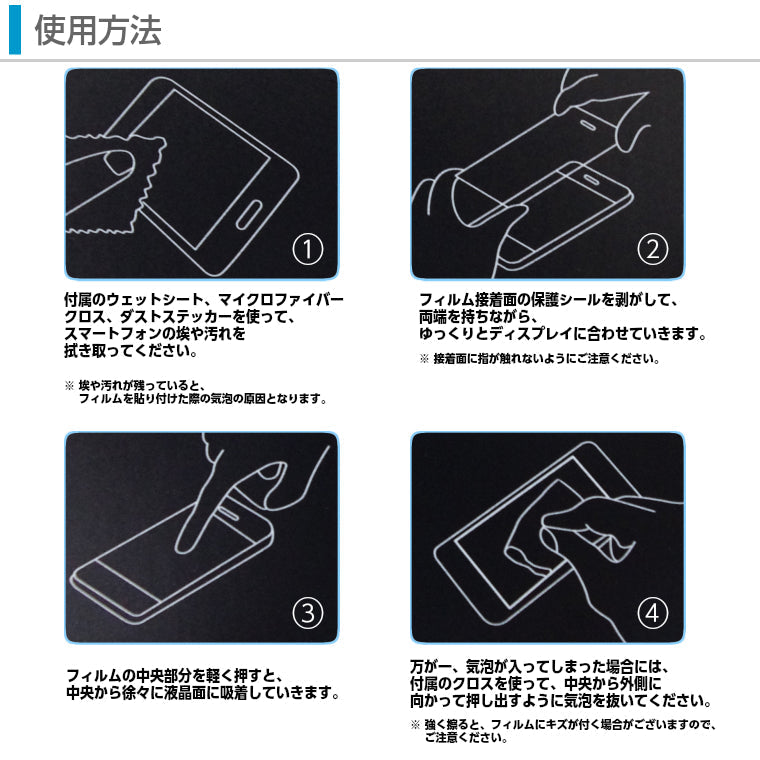 使用方法

①

付属のウェットシート、マイクロファイバークロス、ダストステッカーを使って、スマートフォンの埃や汚れを拭き取ってください。

※ 埃や汚れが残っていると、フィルムを貼り付けた際の気泡の原因となります。

②

フィルム接着面の保護シールを剥がして、両端を持ちながら、ゆっくりとディスプレイに合わせていきます。

※ 接着面に指が触れないようにご注意ください。

③

フィルムの中央部分を軽く押すと、中央から徐々に液晶面に吸着していきます。

④

万が一、気泡が入ってしまった場合には、付属のクロスを使って、中央から外側に向かって押し出すように気泡を抜いてください。

※ 強く擦ると、フィルムにキズが付く場合がございますので、ご注意ください。