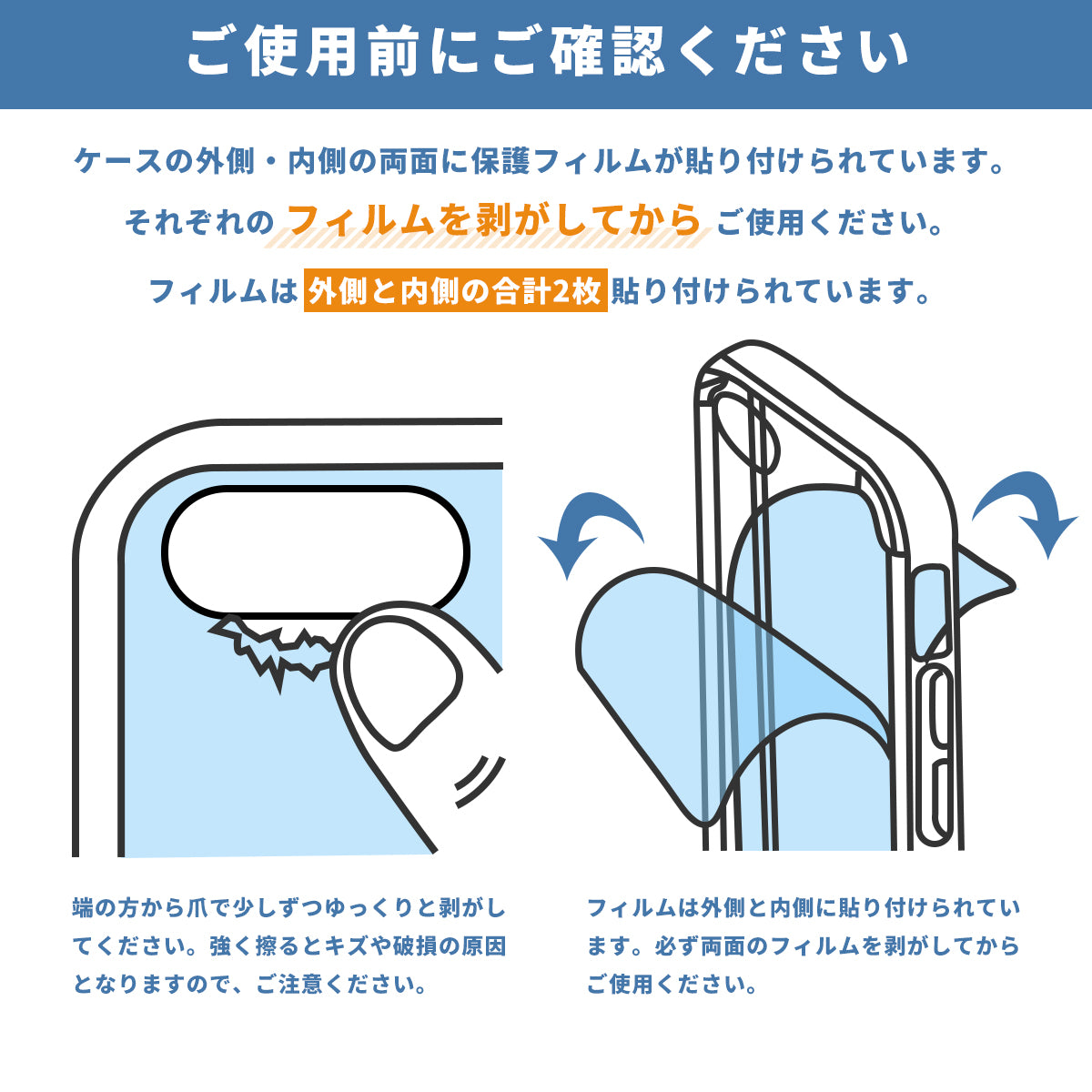 ご使用前にご確認ください

ケースの外側・内側の両面に保護フィルムが貼り付けられています。

それぞれの フィルムを剥がしてから ご使用ください。

フィルムは 外側と内側の合計2枚 貼り付けられています。

端の方から爪で少しずつゆっくりと剥がしてください。強く擦るとキズや破損の原因となりますので、ご注意ください。

フィルムは外側と内側に貼り付けられています。必ず両面のフィルムを剥がしてからご使用ください。